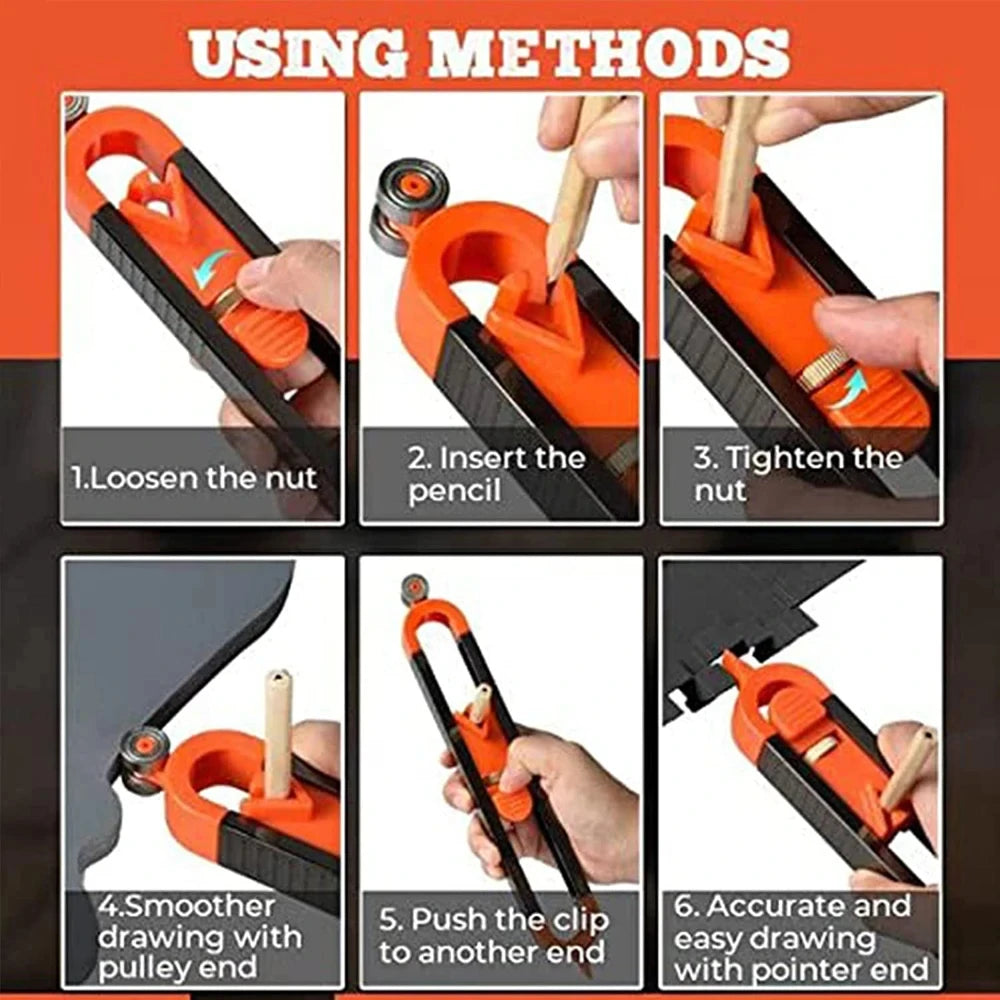 USING METHODS

1.Loosen the nut

2. Insert the pencil

3. Tighten the nut

4.Smoother drawing with pulley end

5. Push the clip to another end

6. Accurate and easy drawing with pointer end